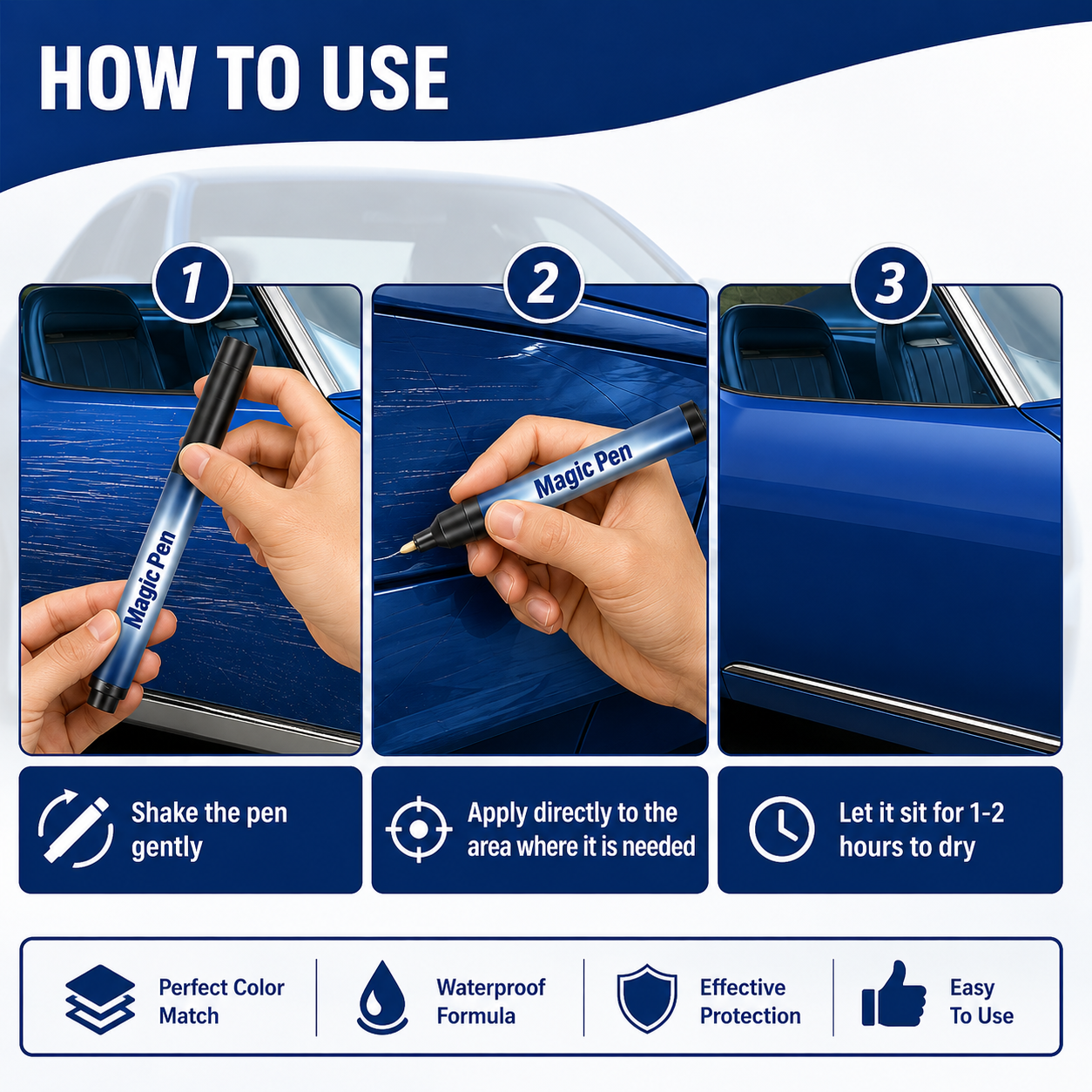 HOW TO USE

1

Magic Pen

2

Magic Pen

3

Shake the pen gently

Apply directly to the area where it is needed

Let it sit for 1-2 hours to dry

Perfect Color Match

Waterproof Formula

Effective Protection

Easy To Use